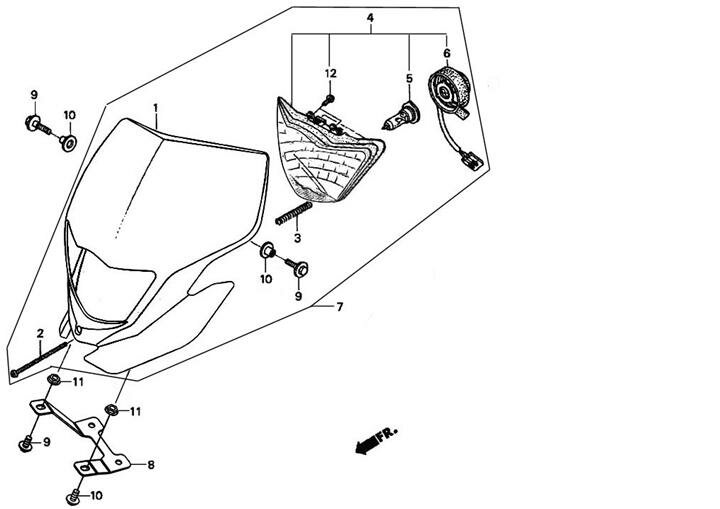 4
12
5
6
9
10
1
3
10
9
7
2
11
11
9
8
10
FR.